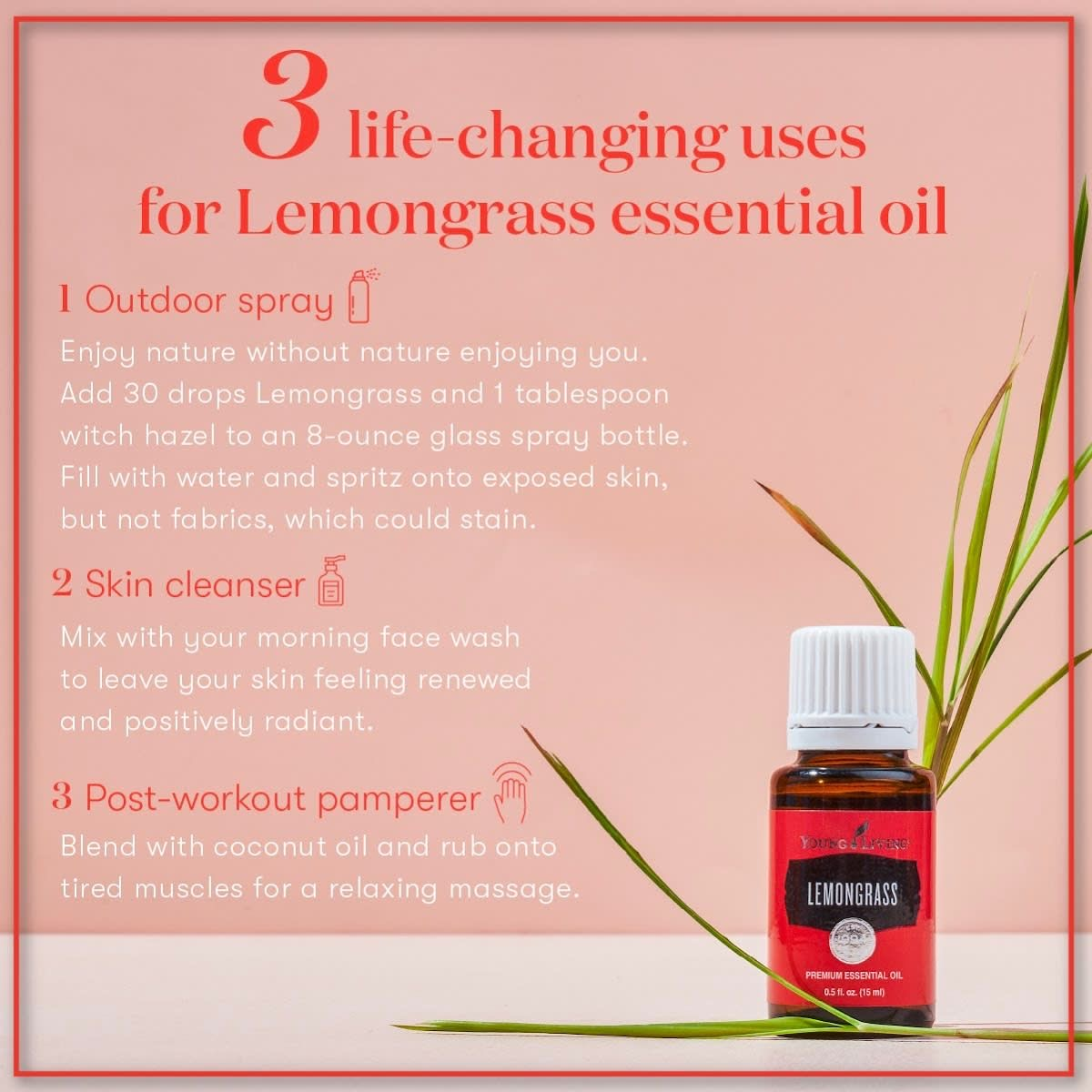 3 life-changing uses for Lemongrass essential oil

1 Outdoor spray

Enjoy nature without nature enjoying you. Add 30 drops Lemongrass and 1 tablespoon witch hazel to an 8-ounce glass spray bottle. Fill with water and spritz onto exposed skin, but not fabrics, which could stain.

2 Skin cleanser

Mix with your morning face wash to leave your skin feeling renewed and positively radiant.

3 Post-workout pamperer

Blend with coconut oil and rub onto tired muscles for a relaxing massage.

YOUNG LIVING

LEMONGRASS

PREMIUM ESSENTIAL OIL

0.5 fl. oz. (15 ml)